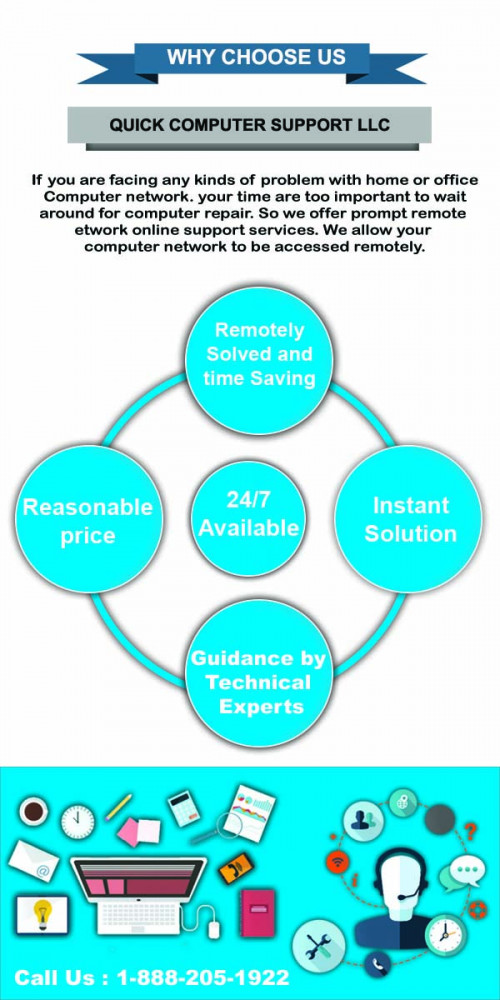 WHY CHOOSE US

QUICK COMPUTER SUPPORT LLC

If you are facing any kinds of problem with home or office Computer network. your time are too important to wait around for computer repair. So we offer prompt remote etwork online support services. We allow your computer network to be accessed remotely.

Remotely Solved and time Saving

Reasonable price

24/7 Available

Instant Solution

Guidance by Technical Experts

Call Us : 1-888-205-1922